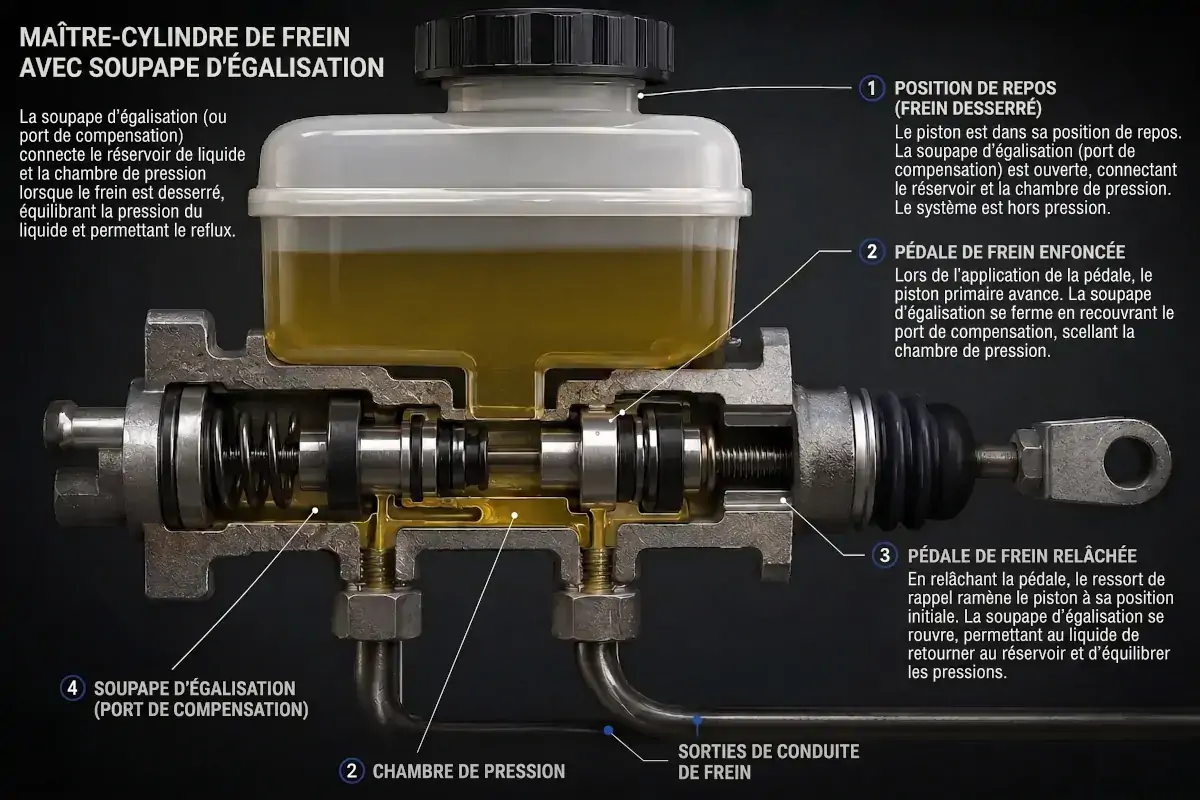 MAÎTRE-CYLINDRE DE FREIN AVEC SOUPAPE D'ÉGALISATION

La soupape d'égalisation (ou port de compensation) connecte le réservoir de liquide et la chambre de pression lorsque le frein est desserré, équilibrant la pression du liquide et permettant le reflux.

1 POSITION DE REPOS (FREIN DESSERRÉ)
Le piston est dans sa position de repos. La soupape d'égalisation (port de compensation) est ouverte, connectant le réservoir et la chambre de pression. Le système est hors pression.

2 PÉDALE DE FREIN ENFONCÉE
Lors de l'application de la pédale, le piston primaire avance. La soupape d'égalisation se ferme en recouvrant le port de compensation, scellant la chambre de pression.

3 PÉDALE DE FREIN RELÂCHÉE
En relâchant la pédale, le ressort de rappel ramène le piston à sa position initiale. La soupape d'égalisation se rouvre, permettant au liquide de retourner au réservoir et d'équilibrer les pressions.

4 SOUPAPE D'ÉGALISATION (PORT DE COMPENSATION)

2 CHAMBRE DE PRESSION

SORTIES DE CONDUITE DE FREIN